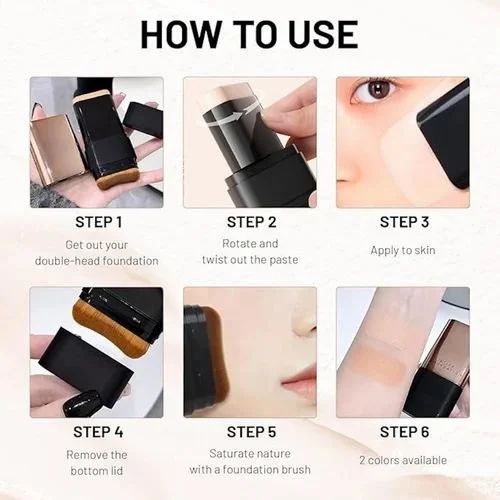 HOW TO USE

STEP 1
Get out your double-head foundation

STEP 2
Rotate and twist out the paste

STEP 3
Apply to skin

STEP 4
Remove the bottom lid

STEP 5
Saturate nature with a foundation brush

STEP 6
2 colors available