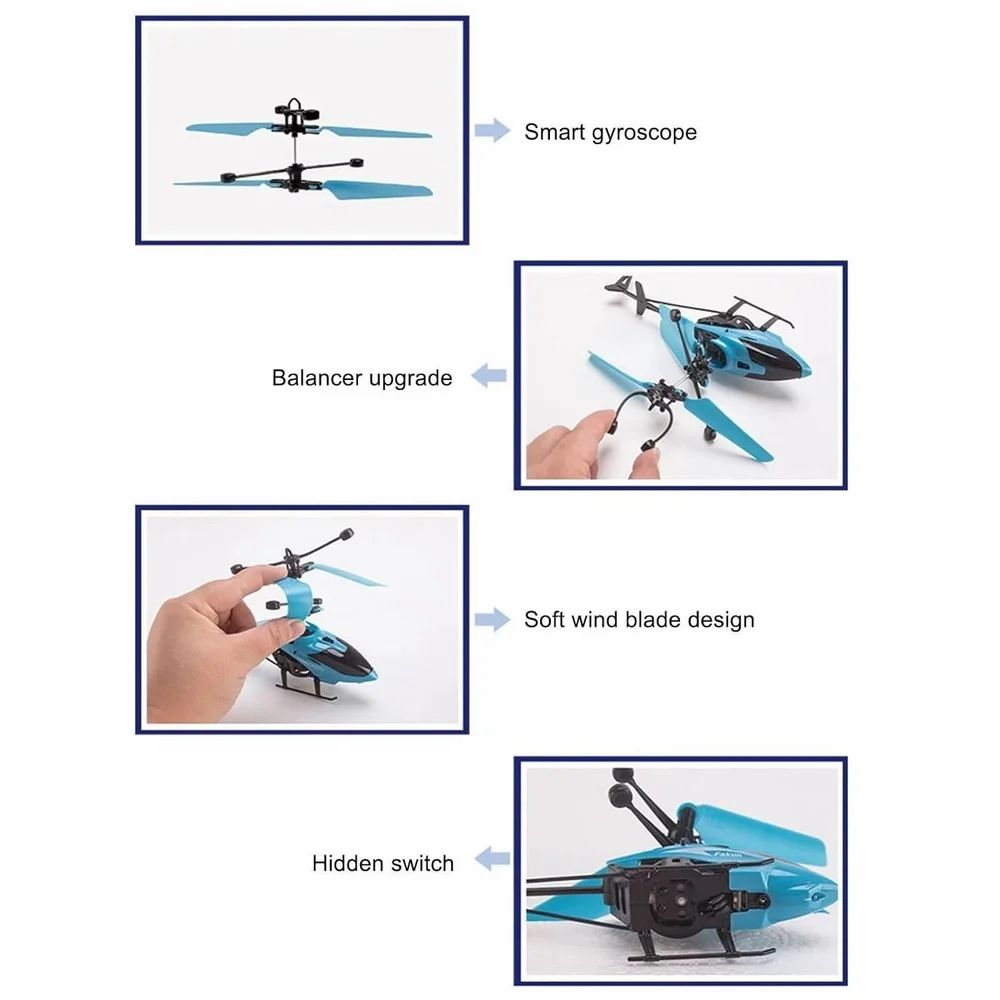 Smart gyroscope

Balancer upgrade

Soft wind blade design

Hidden switch

Falcon