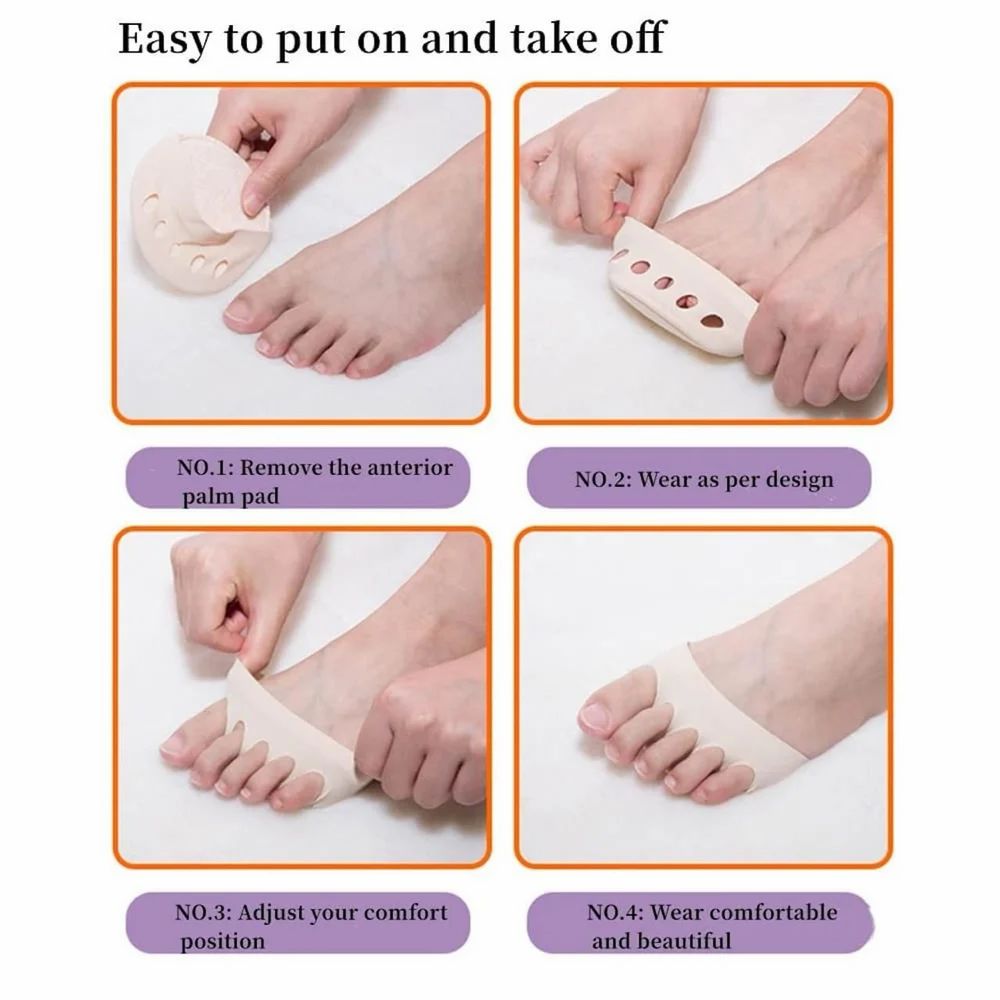 Easy to put on and take off

NO.1: Remove the anterior palm pad

NO.2: Wear as per design

NO.3: Adjust your comfort position

NO.4: Wear comfortable and beautiful