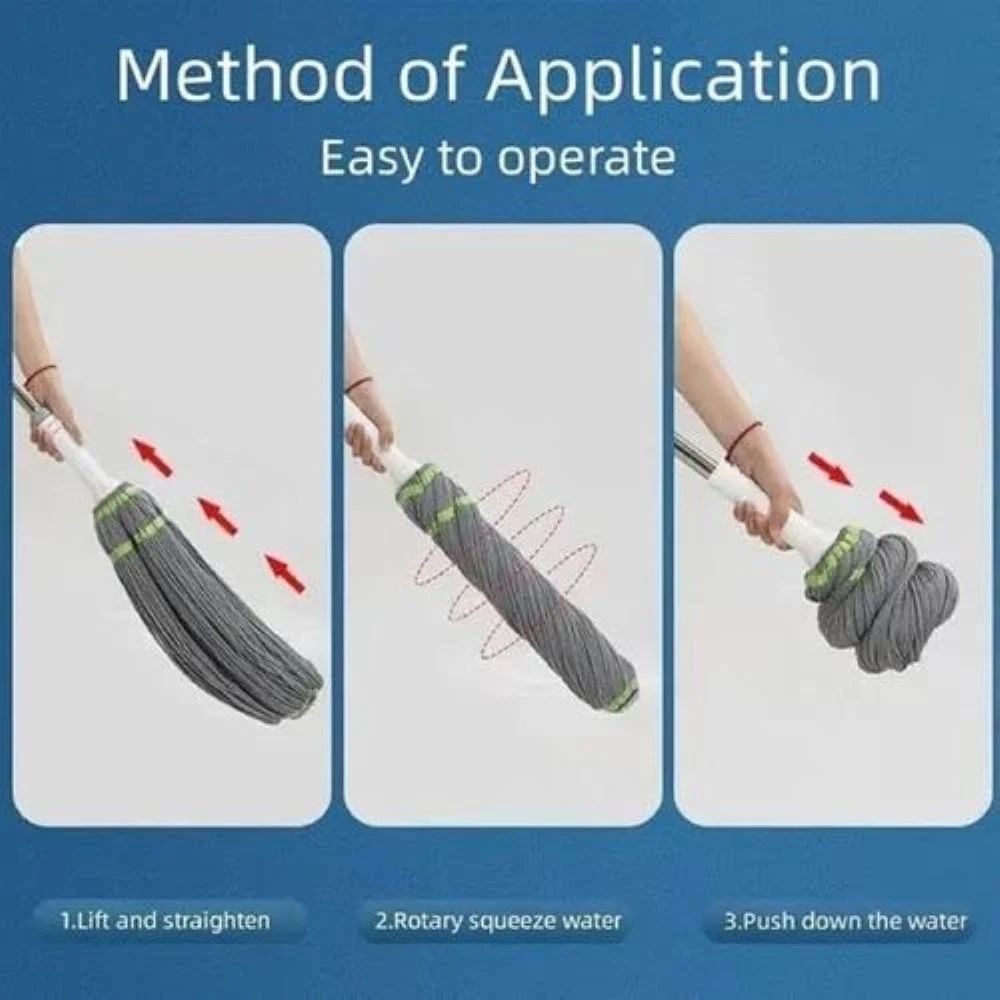 Method of Application
Easy to operate

1.Lift and straighten

2.Rotary squeeze water

3.Push down the water